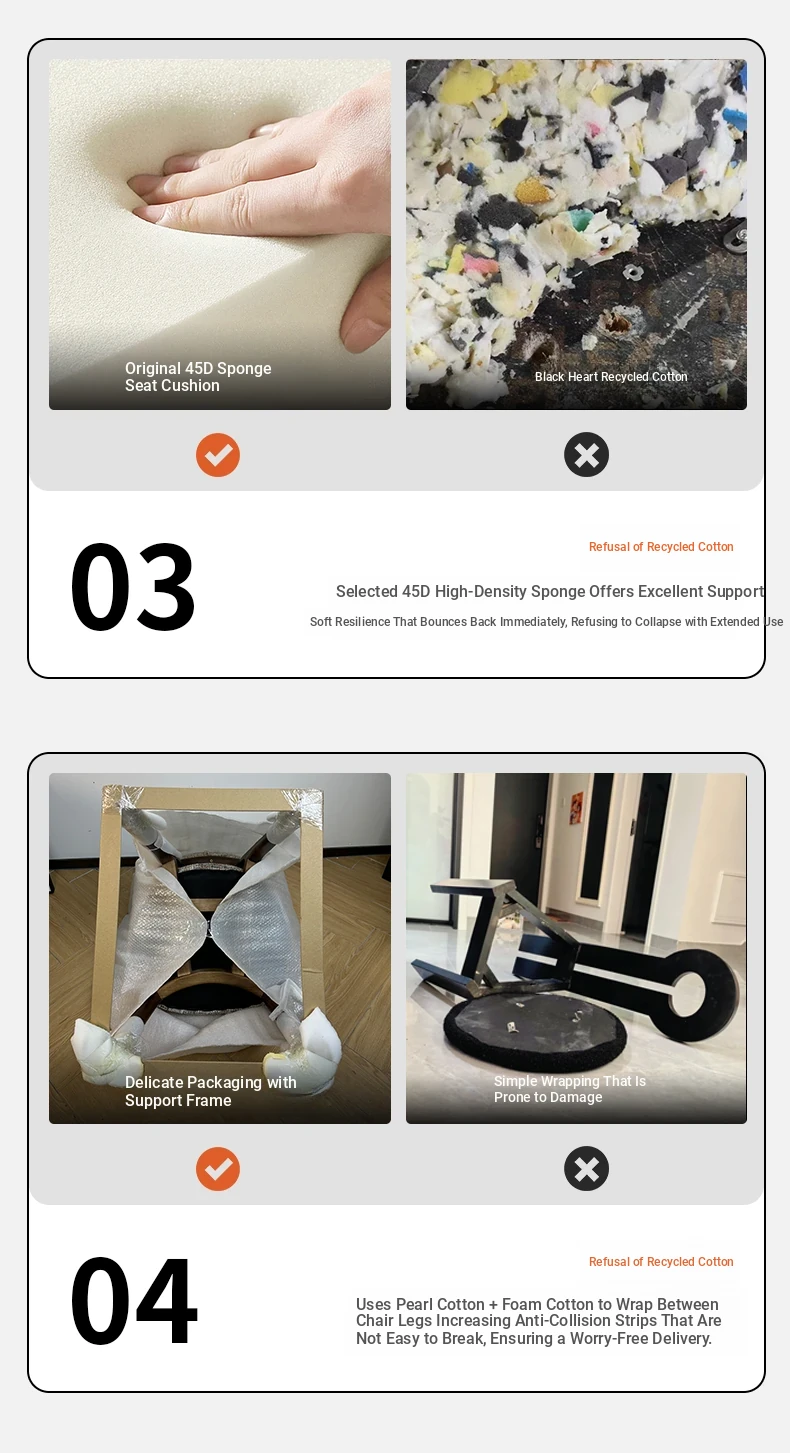 Original 45D Sponge Seat Cushion

Black Heart Recycled Cotton

03

Refusal of Recycled Cotton

Selected 45D High-Density Sponge Offers Excellent Support

Soft Resilience That Bounces Back Immediately, Refusing to Collapse with Extended Use

Delicate Packaging with Support Frame

Simple Wrapping That Is Prone to Damage

04

Refusal of Recycled Cotton

Uses Pearl Cotton + Foam Cotton to Wrap Between Chair Legs Increasing Anti-Collision Strips That Are Not Easy to Break, Ensuring a Worry-Free Delivery.