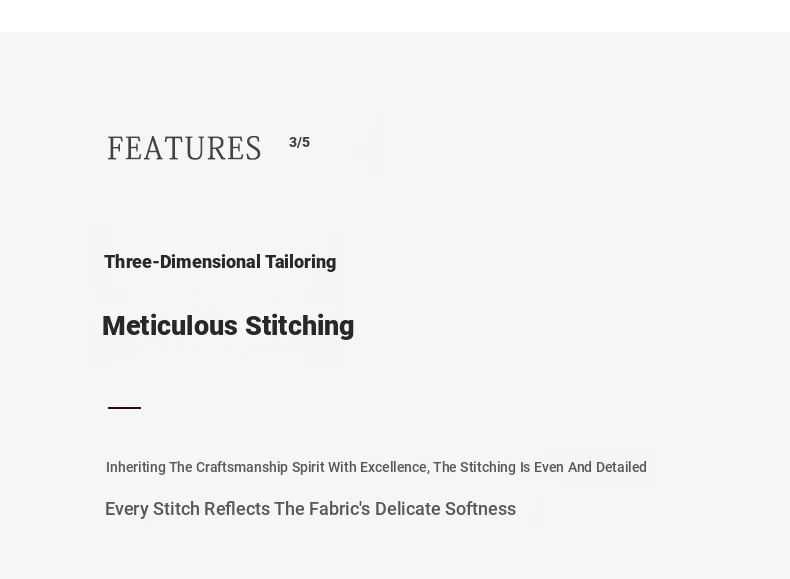 FEATURES 3/5

Three-Dimensional Tailoring

Meticulous Stitching

Inheriting The Craftsmanship Spirit With Excellence, The Stitching Is Even And Detailed

Every Stitch Reflects The Fabric's Delicate Softness