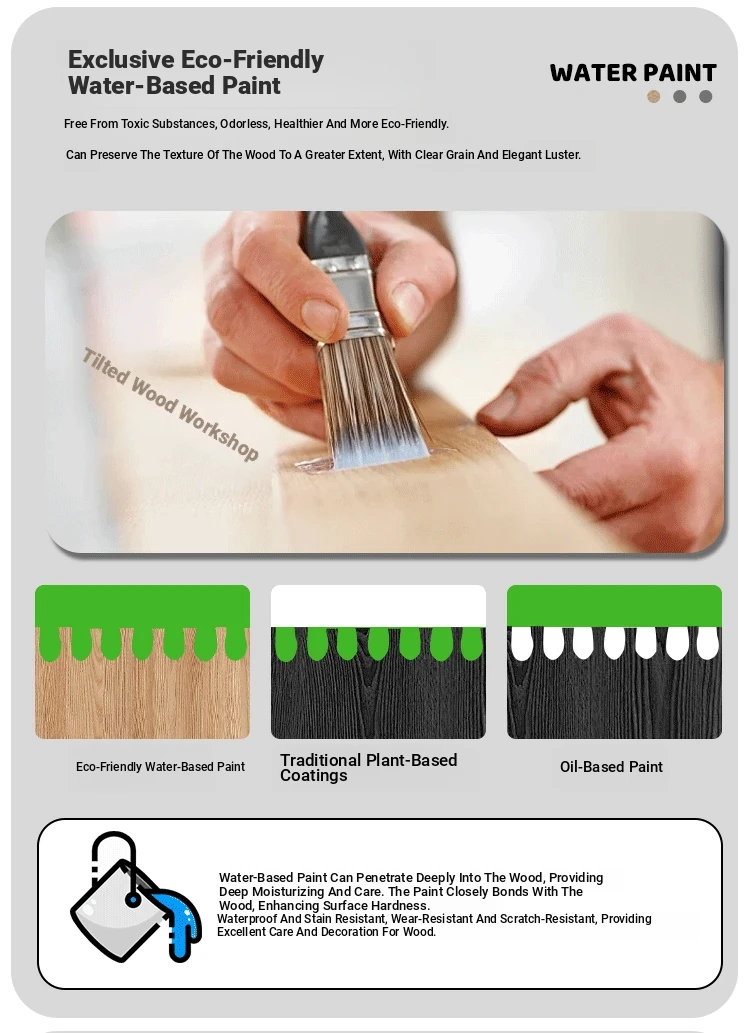 Exclusive Eco-Friendly Water-Based Paint

WATER PAINT

Free From Toxic Substances, Odorless, Healthier And More Eco-Friendly.

Can Preserve The Texture Of The Wood To A Greater Extent, With Clear Grain And Elegant Luster.

Tilted Wood Workshop

Eco-Friendly Water-Based Paint

Traditional Plant-Based Coatings

Oil-Based Paint

Water-Based Paint Can Penetrate Deeply Into The Wood, Providing Deep Moisturizing And Care. The Paint Closely Bonds With The Wood, Enhancing Surface Hardness.
Waterproof And Stain Resistant, Wear-Resistant And Scratch-Resistant, Providing Excellent Care And Decoration For Wood.