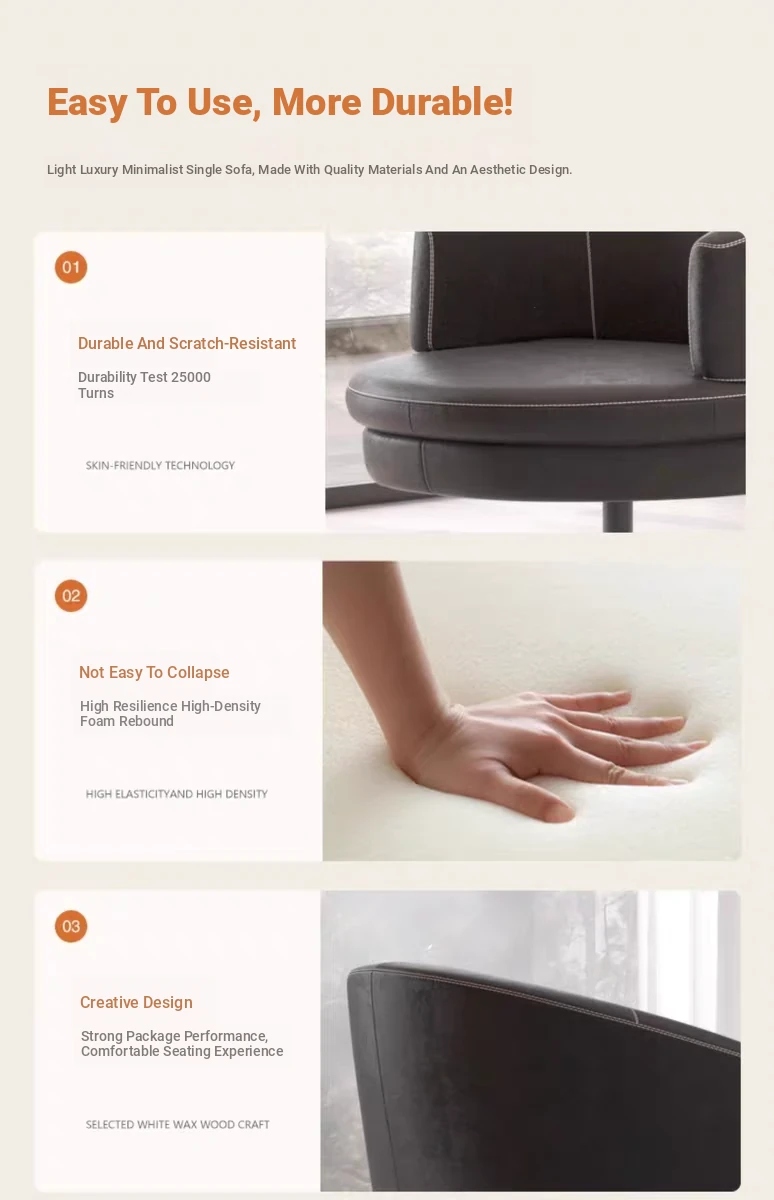 Easy To Use, More Durable!

Light Luxury Minimalist Single Sofa, Made With Quality Materials And An Aesthetic Design.

01

Durable And Scratch-Resistant

Durability Test 25000 Turns

SKIN-FRIENDLY TECHNOLOGY

02

Not Easy To Collapse

High Resilience High-Density Foam Rebound

HIGH ELASTICITYAND HIGH DENSITY

03

Creative Design

Strong Package Performance, Comfortable Seating Experience

SELECTED WHITE WAX WOOD CRAFT