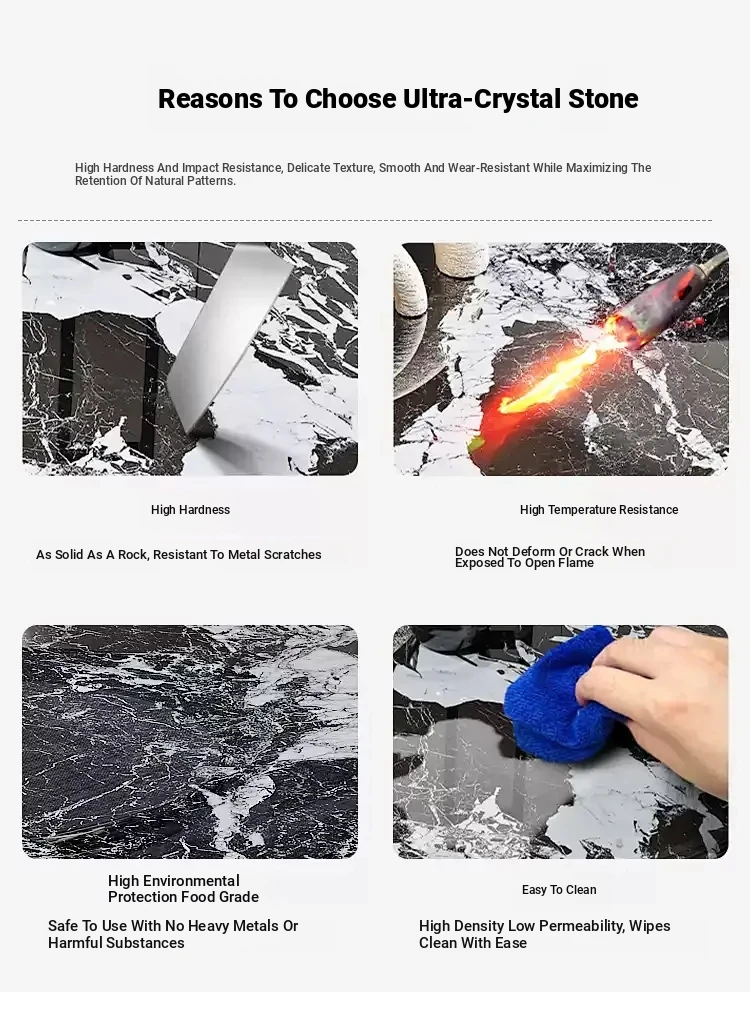 Reasons To Choose Ultra-Crystal Stone

High Hardness And Impact Resistance, Delicate Texture, Smooth And Wear-Resistant While Maximizing The Retention Of Natural Patterns.

High Hardness

As Solid As A Rock, Resistant To Metal Scratches

High Temperature Resistance

Does Not Deform Or Crack When Exposed To Open Flame

High Environmental Protection Food Grade

Safe To Use With No Heavy Metals Or Harmful Substances

Easy To Clean

High Density Low Permeability, Wipes Clean With Ease