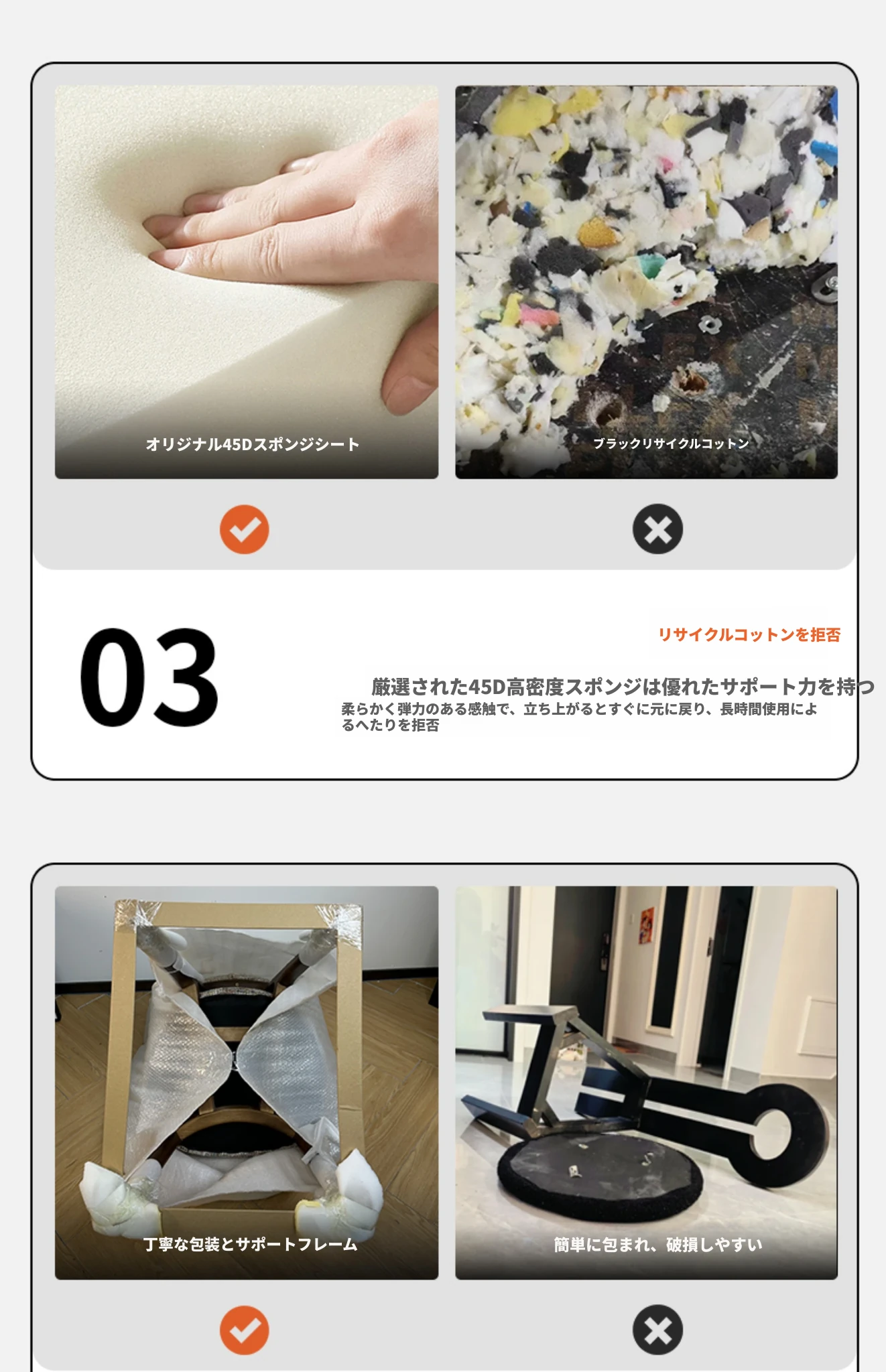 オリジナル45Dスポンジシート

ブラックリサイクルコットン

03

リサイクルコットンを拒否

厳選された45D高密度スポンジは優れたサポート力を持つ

柔らかく弾力のある感触で、立ち上がるとすぐに元に戻り、長時間使用によるへたりを拒否

丁寧な包装とサポートフレーム

簡単に包まれ、破損しやすい