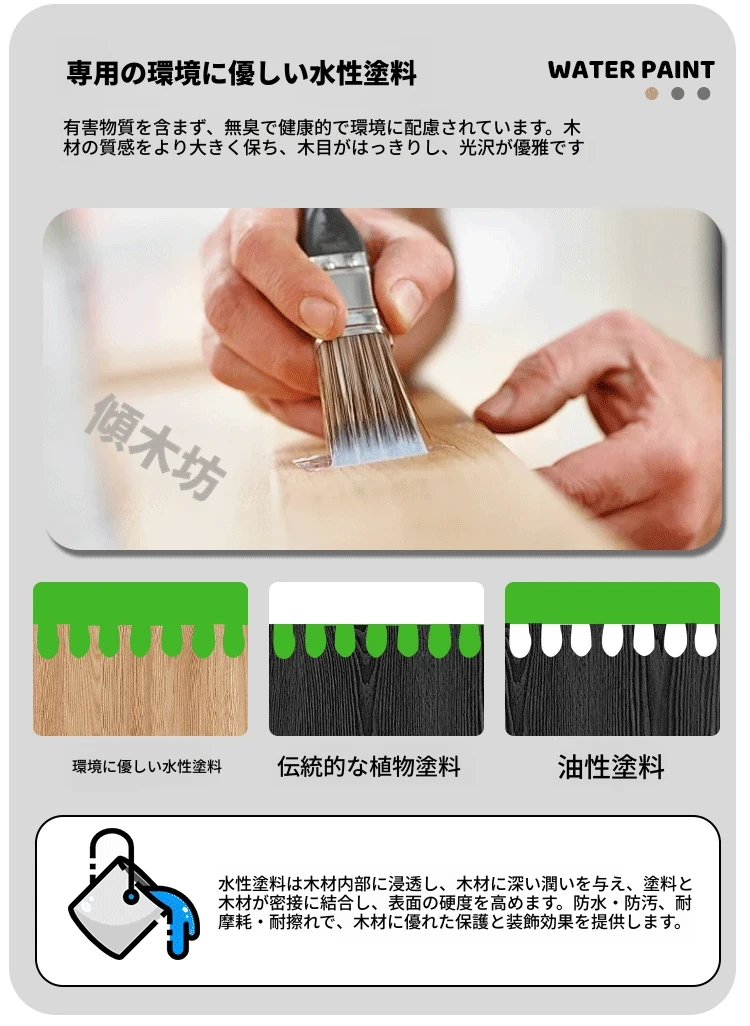 専用の環境に優しい水性塗料

WATER PAINT

有害物質を含まず、無臭で健康的で環境に配慮されています。木材の質感をより大きく保ち、木目がはっきりし、光沢が優雅です

傾木坊

環境に優しい水性塗料

伝統的な植物塗料

油性塗料

水性塗料は木材内部に浸透し、木材に深い潤いを与え、塗料と木材が密接に結合し、表面の硬度を高めます。防水・防汚、耐摩耗・耐擦れで、木材に優れた保護と装飾効果を提供します。