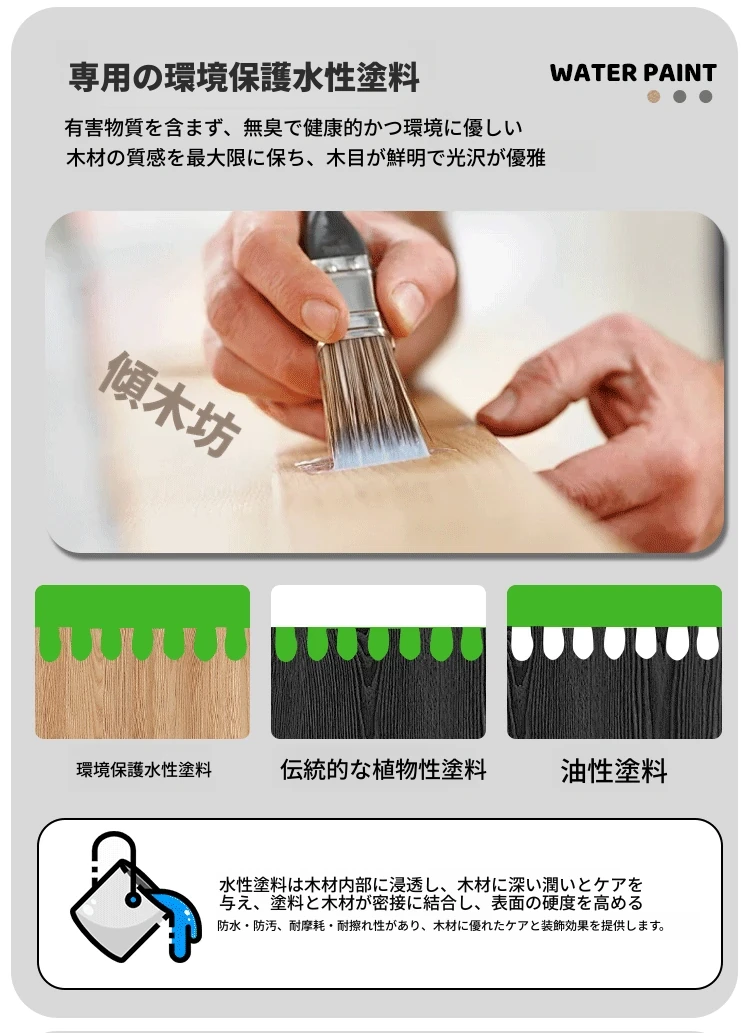 専用の環境保護水性塗料

WATER PAINT

有害物質を含まず、無臭で健康的かつ環境に優しい
木材の質感を最大限に保ち、木目が鮮明で光沢が優雅

傾木坊

環境保護水性塗料

伝統的な植物性塗料

油性塗料

水性塗料は木材内部に浸透し、木材に深い潤いとケアを与え、塗料と木材が密接に結合し、表面の硬度を高める
防水・防汚、耐摩耗・耐擦れ性があり、木材に優れたケアと装飾効果を提供します。