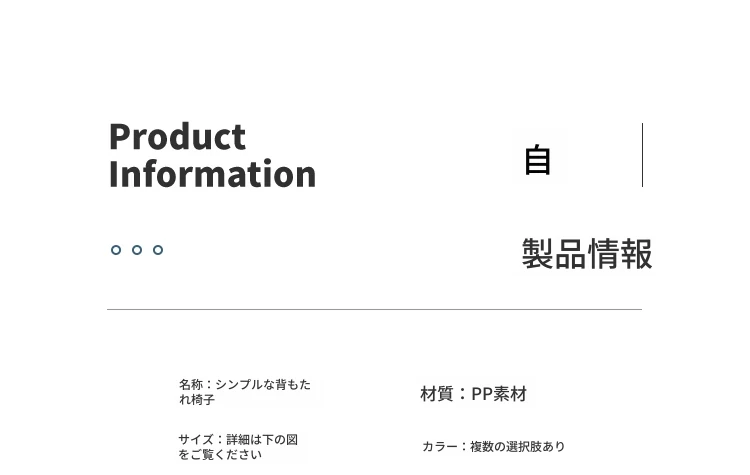 Product Information

自

製品情報

名称：シンプルな背もたれ椅子

材質：PP素材

サイズ：詳細は下の図をご覧ください

カラー：複数の選択肢あり