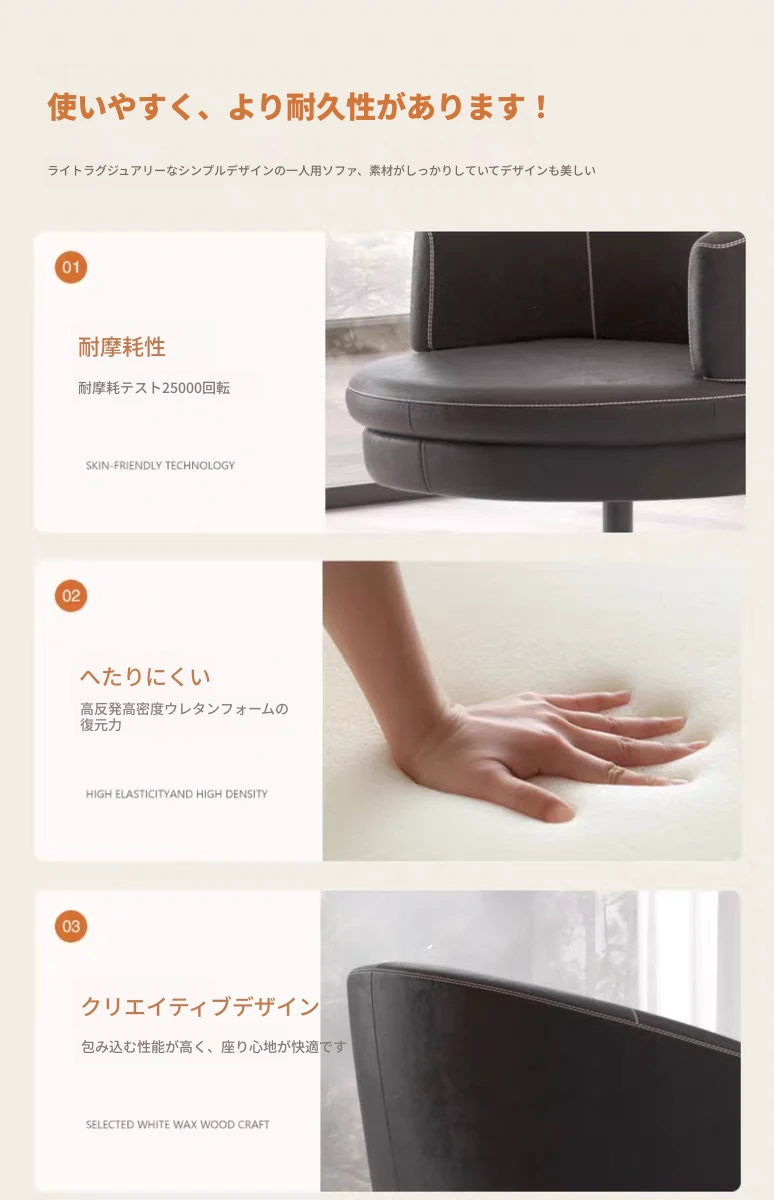 使いやすく、より耐久性があります！

ライトラグジュアリーなシンプルデザインの一人用ソファ、素材がしっかりしていてデザインも美しい

01

耐摩耗性

耐摩耗テスト25000回転

SKIN-FRIENDLY TECHNOLOGY

02

へたりにくい

高反発高密度ウレタンフォームの復元力

HIGH ELASTICITYAND HIGH DENSITY

03

クリエイティブデザイン

包み込む性能が高く、座り心地が快適です

SELECTED WHITE WAX WOOD CRAFT