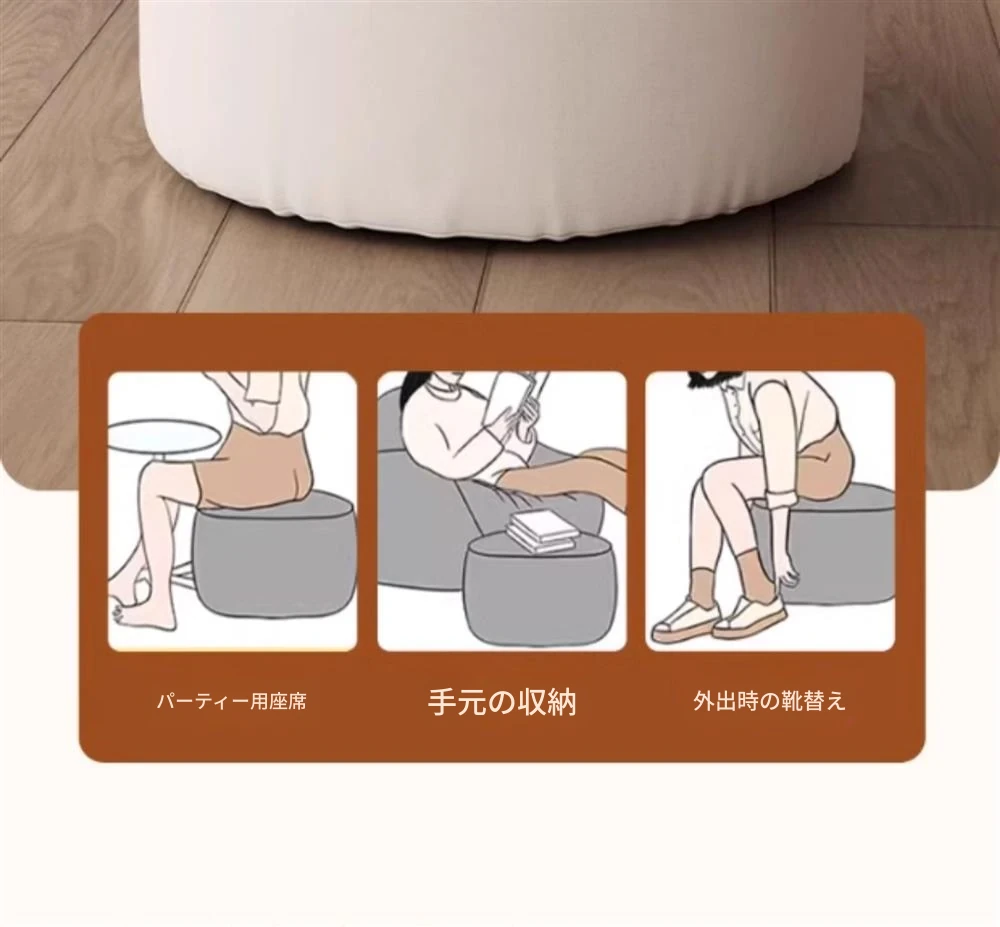 パーティー用座席

手元の収納

外出時の靴替え