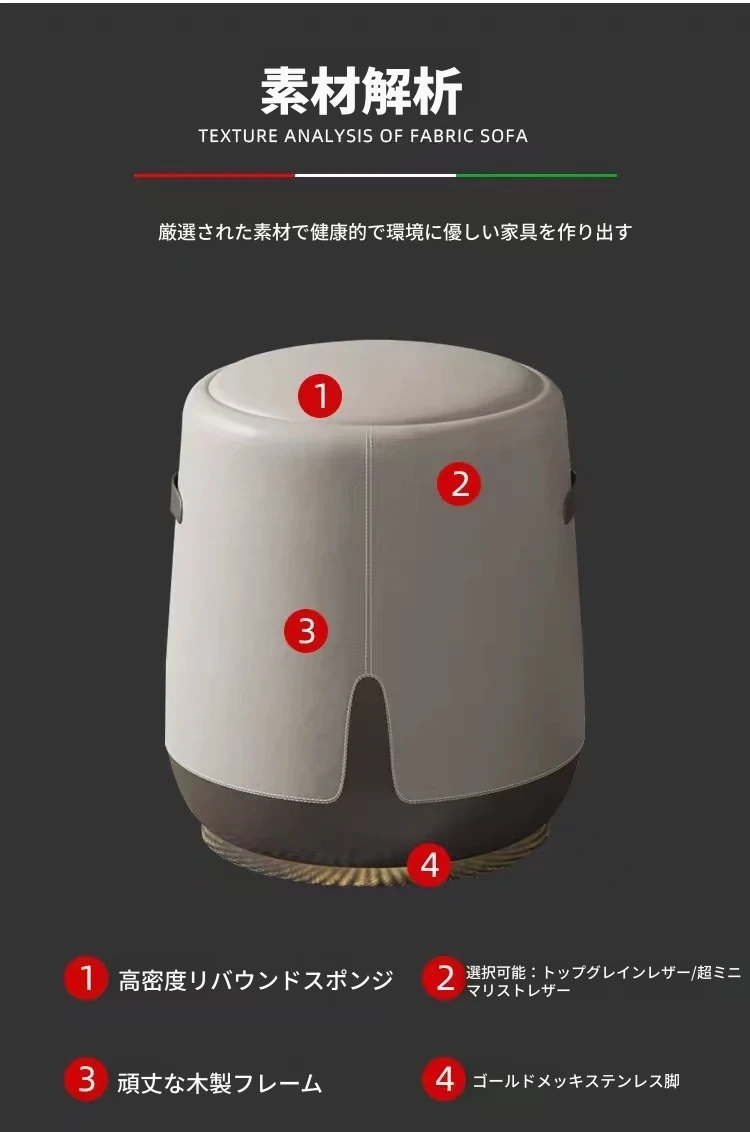 素材解析
TEXTURE ANALYSIS OF FABRIC SOFA

厳選された素材で健康的で環境に優しい家具を作り出す

1
2
3
4

1 高密度リバウンドスポンジ

2 選択可能：トップグレインレザー/超ミニマリストレザー

3 頑丈な木製フレーム

4 ゴールドメッキステンレス脚